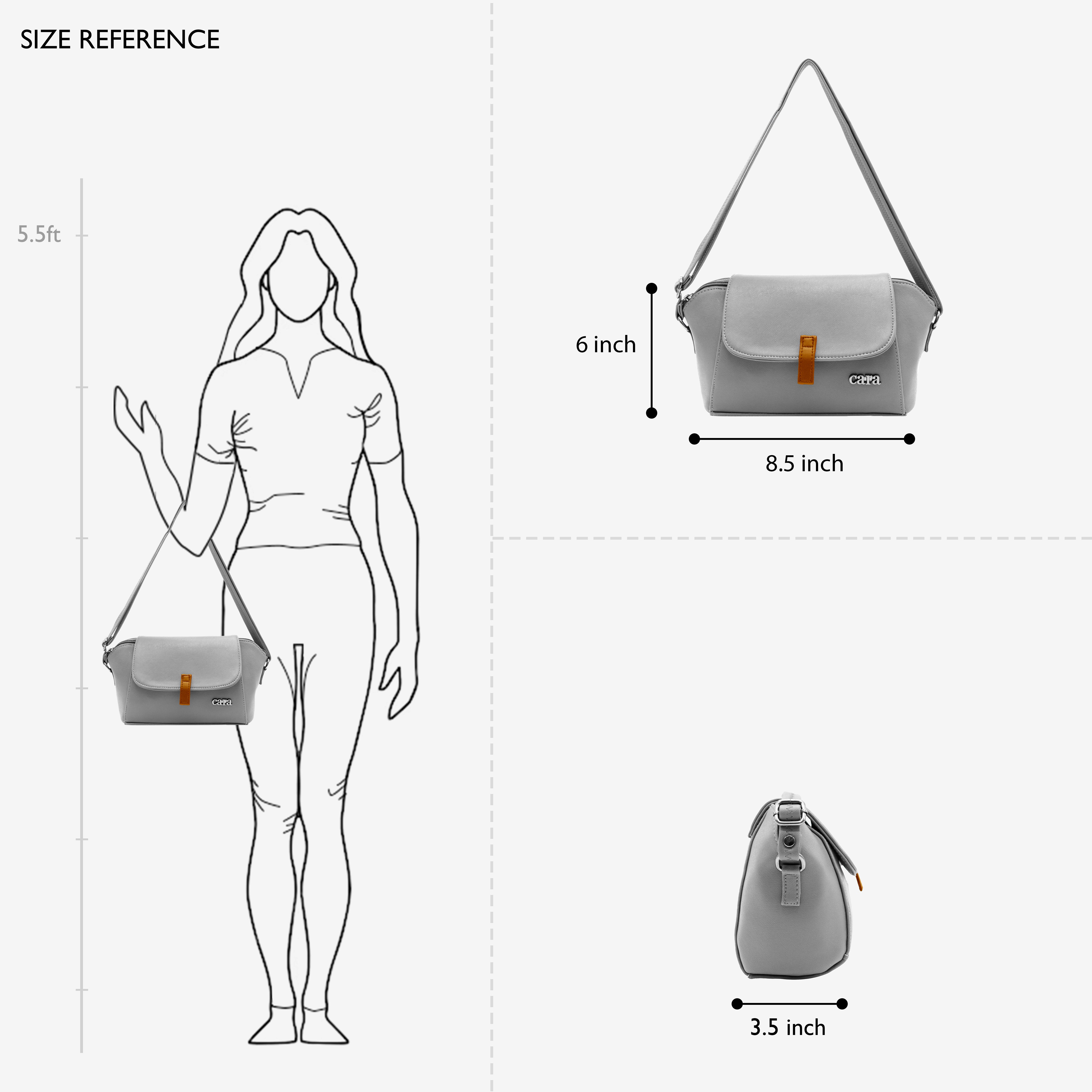 SIZE REFERENCE

5.5ft

cara

6 inch

cara

8.5 inch

3.5 inch